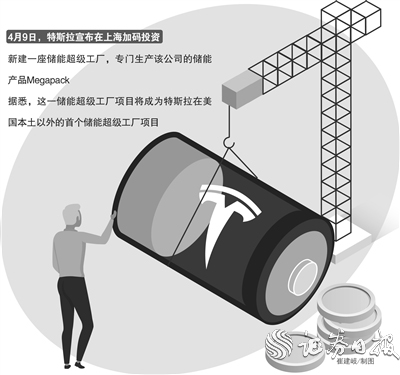 4月9日，特斯拉宣布在上海加码投资

新建一座储能超级工厂，专门生产该公司的储能产品Megapack

据悉，这一储能超级工厂项目将成为特斯拉在美国本土以外的首个储能超级工厂项目

证券日报

崔建岐/制图